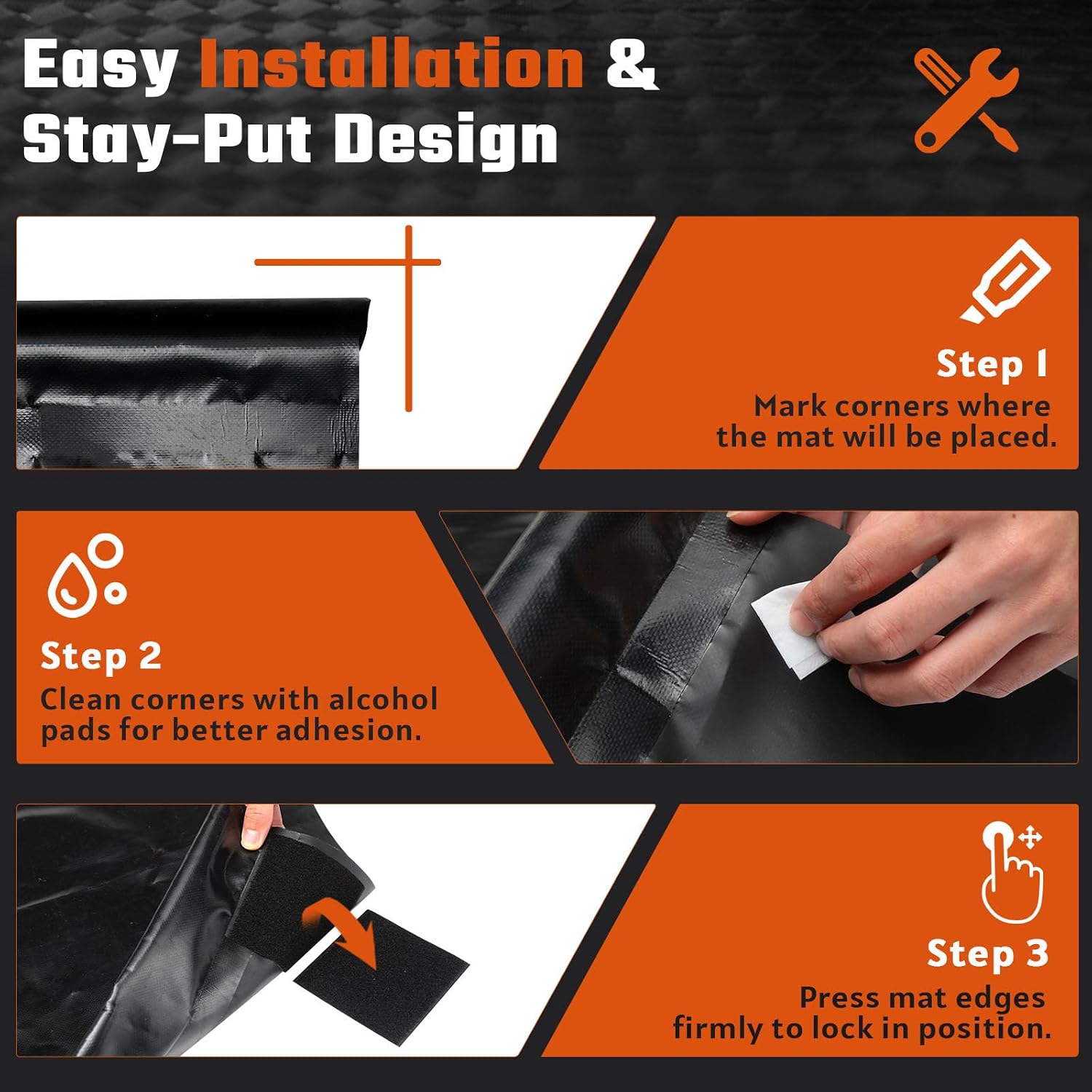 Easy Installation & Stay-Put Design

Step 1
Mark corners where the mat will be placed.

Step 2
Clean corners with alcohol pads for better adhesion.

Step 3
Press mat edges firmly to lock in position.