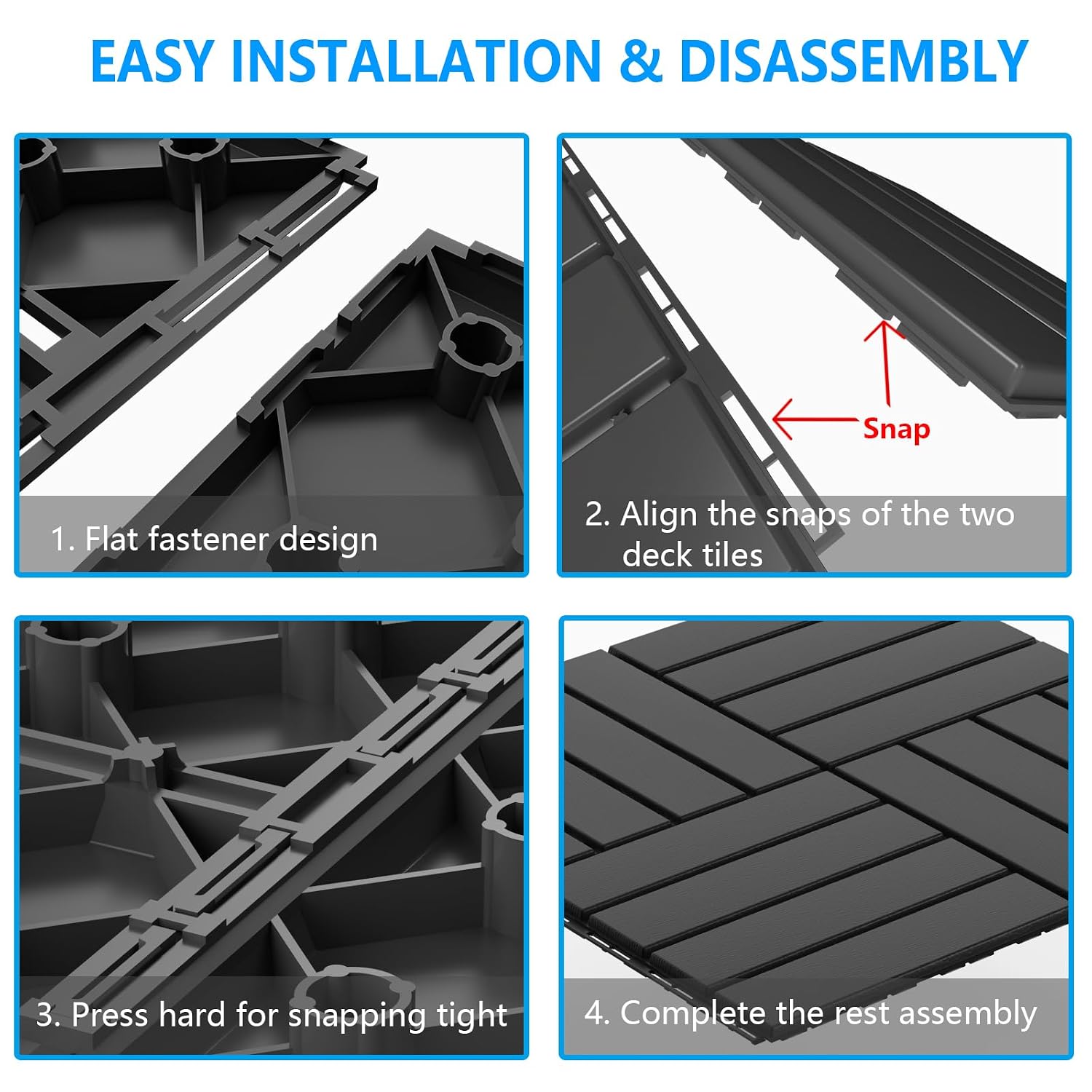 EASY INSTALLATION & DISASSEMBLY

1. Flat fastener design

Snap

2. Align the snaps of the two deck tiles

3. Press hard for snapping tight

4. Complete the rest assembly