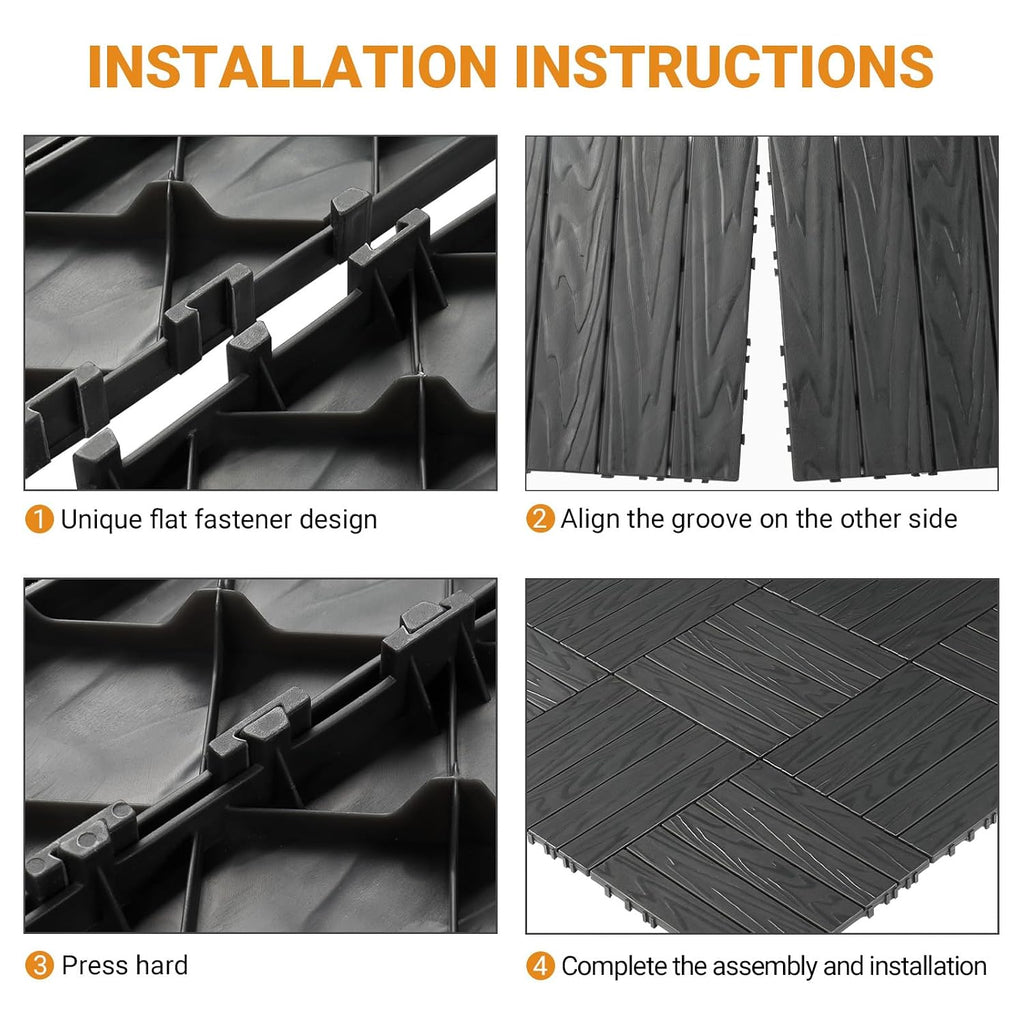 INSTALLATION INSTRUCTIONS

1 Unique flat fastener design

2 Align the groove on the other side

3 Press hard

4 Complete the assembly and installation